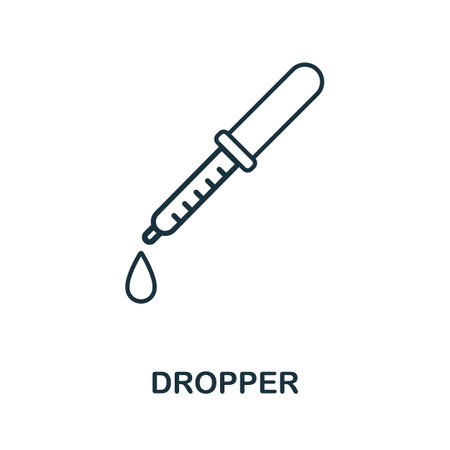 DROPPER