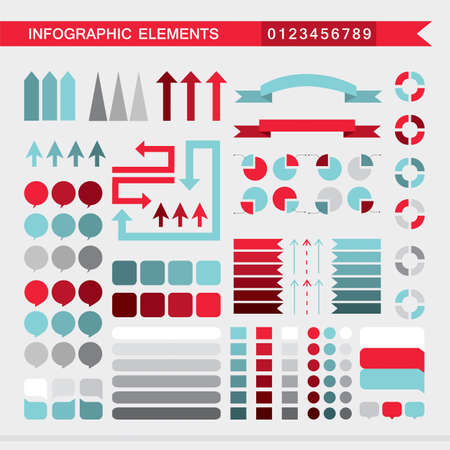 INFOGRAPHIC ELEMENTS 0123456789