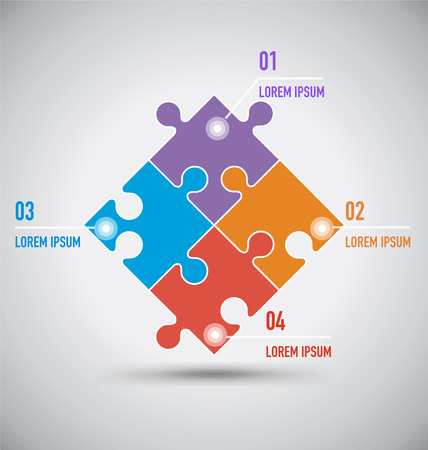 01
LOREM IPSUM

03
LOREM IPSUM

02
LOREM IPSUM

04
LOREM IPSUM