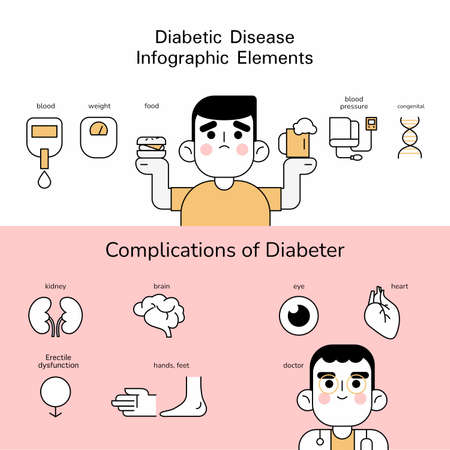 Diabetic Disease
Infographic Elements

blood

weight

food

blood pressure

congenital

Complications of Diabeter

kidney

brain

eye

heart

Erectile dysfunction

hands, feet

doctor