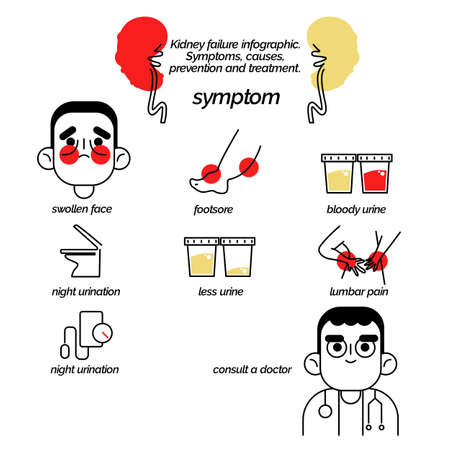 Kidney failure infographic. Symptoms, causes, prevention and treatment.

symptom

swollen face

footsore

bloody urine

night urination

less urine

lumbar pain

night urination

consult a doctor