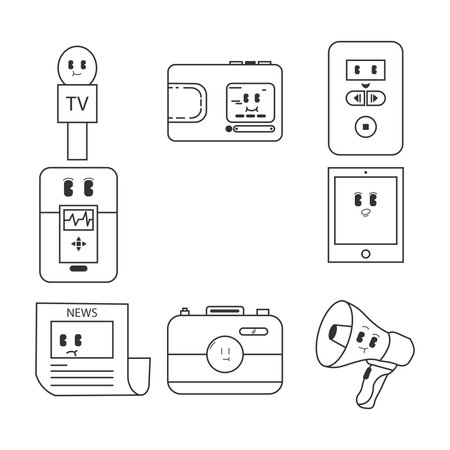 TV

NEWS