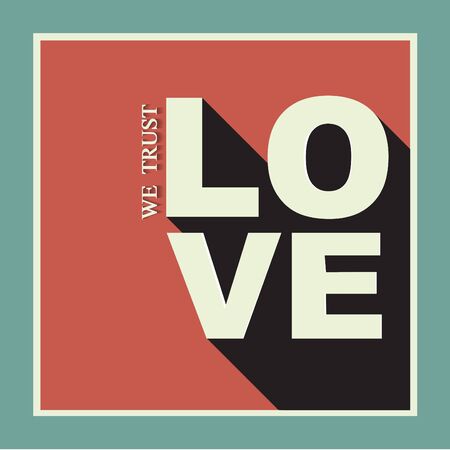 WE TRUST
LO
VE