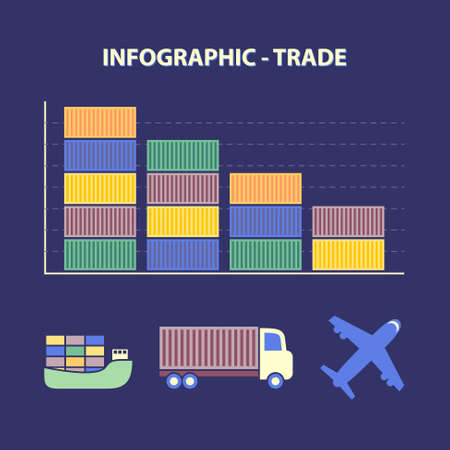 INFOGRAPHIC - TRADE