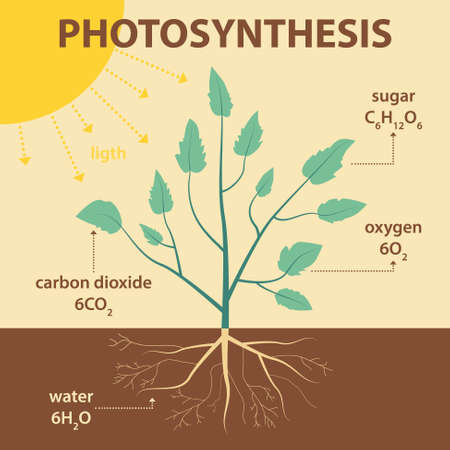 PHOTOSYNTHESIS

ligth

sugar
$C_6H_{12}O_6$

oxygen
$6O_2$

carbon dioxide
$6CO_2$

water
$6H_2O$