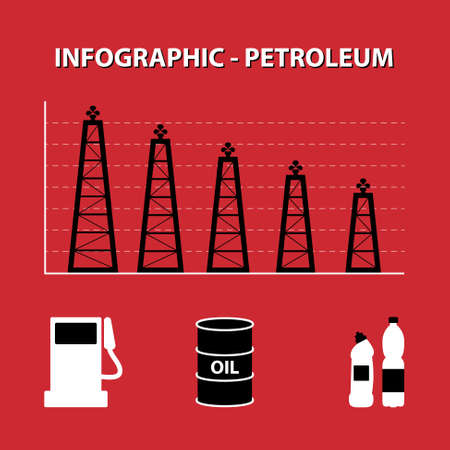 INFOGRAPHIC - PETROLEUM

OIL