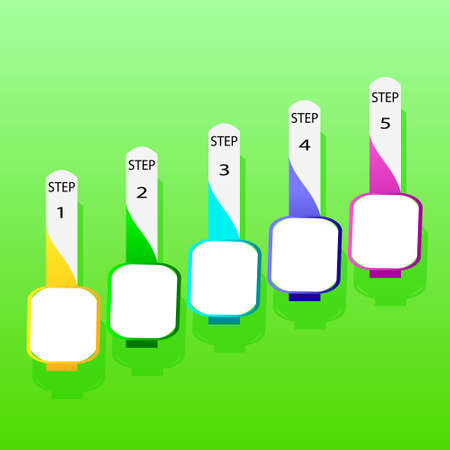 STEP
1

STEP
2

STEP
3

STEP
4

STEP
5