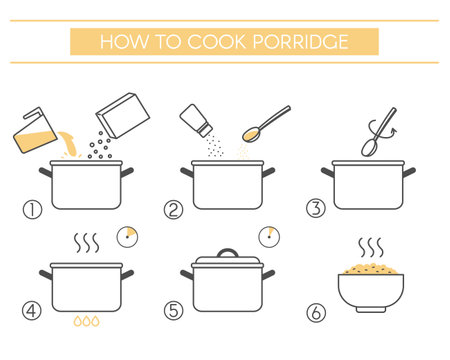 HOW TO COOK PORRIDGE

1

2

3

4

5

6