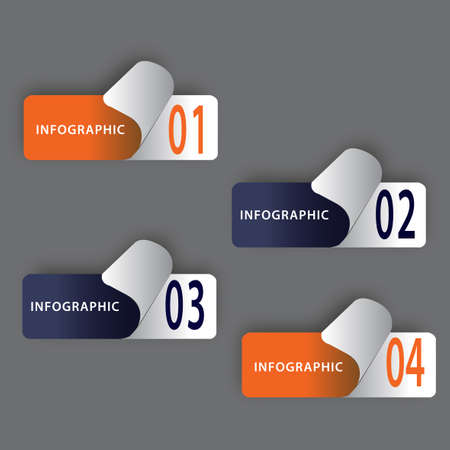 INFOGRAPHIC 01

INFOGRAPHIC 02

INFOGRAPHIC 03

INFOGRAPHIC 04