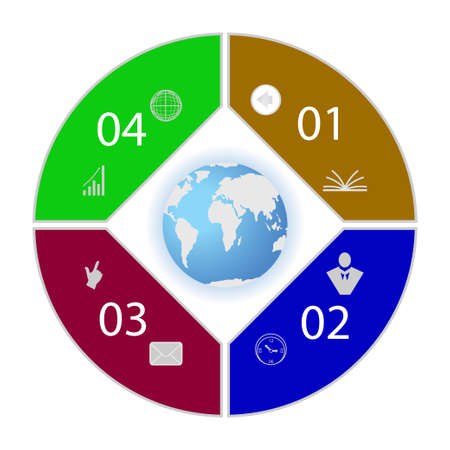 04

01

03

02