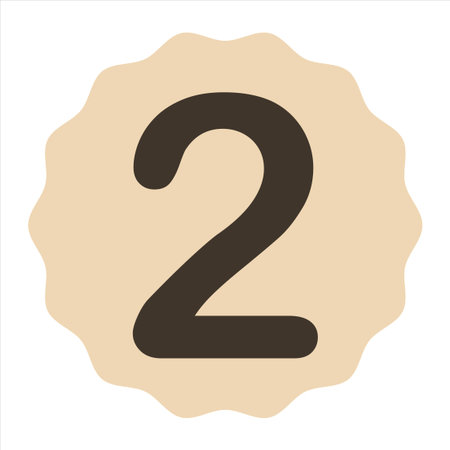 2