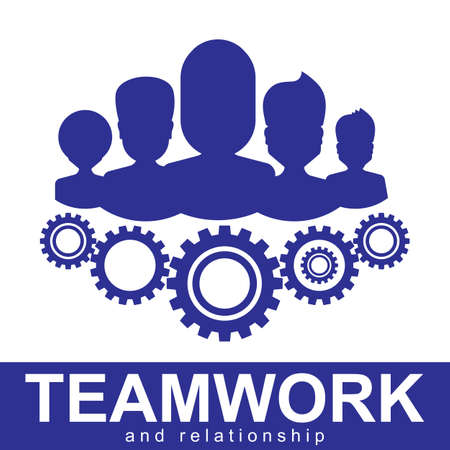 TEAMWORK
and relationship