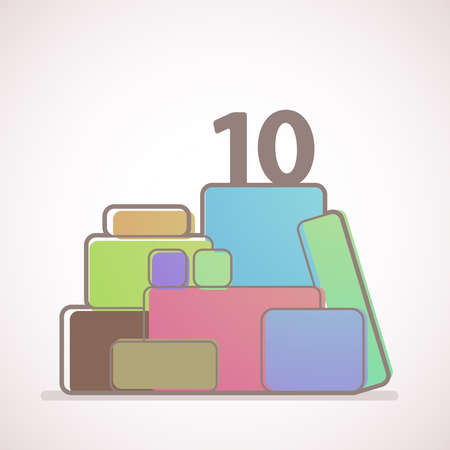 10