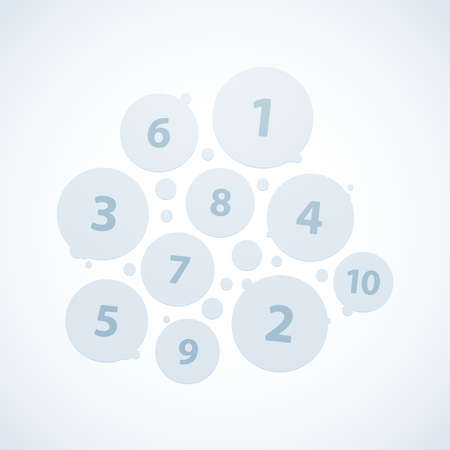 6
1
3
8
4
7
10
5
2
9