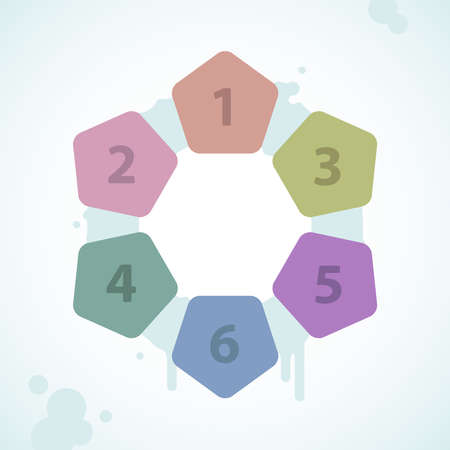 1
2
3
4
5
6