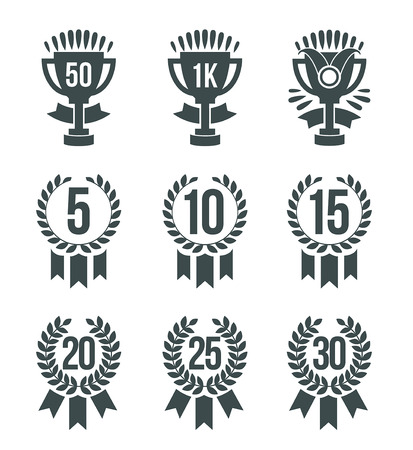 50
1K

5
10
15

20
25
30