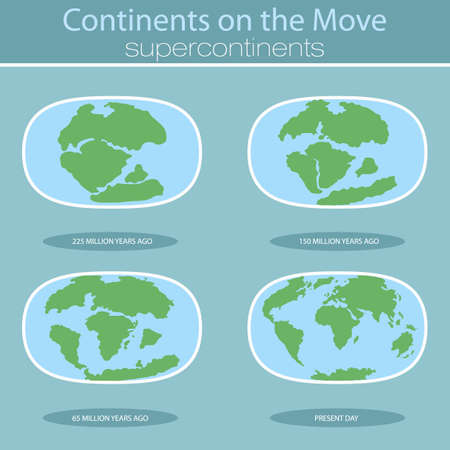 Continents on the Move
supercontinents

225 MILLION YEARS AGO

150 MILLION YEARS AGO

65 MILLION YEARS AGO

PRESENT DAY