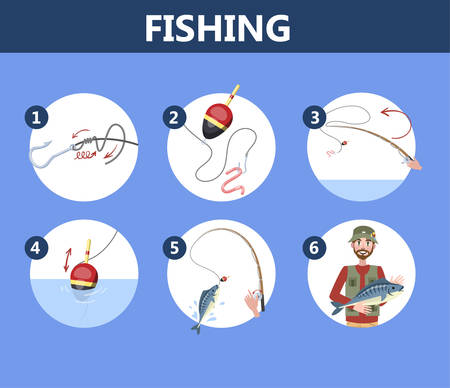 FISHING

1

2

3

4

5

6