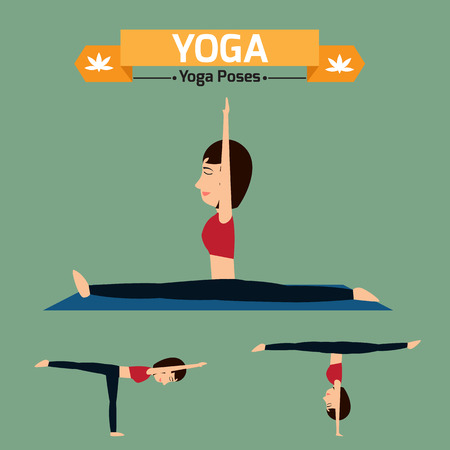 YOGA

Yoga Poses