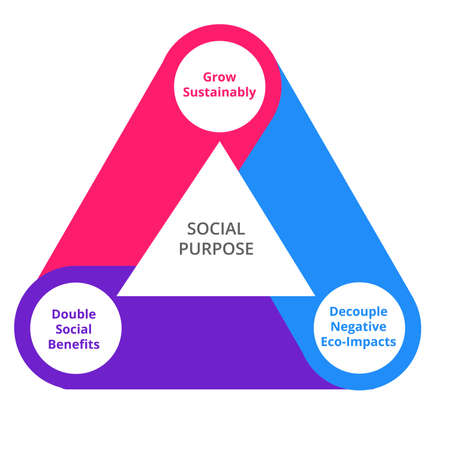 Grow Sustainably

SOCIAL PURPOSE

Double Social Benefits

Decouple Negative Eco-Impacts