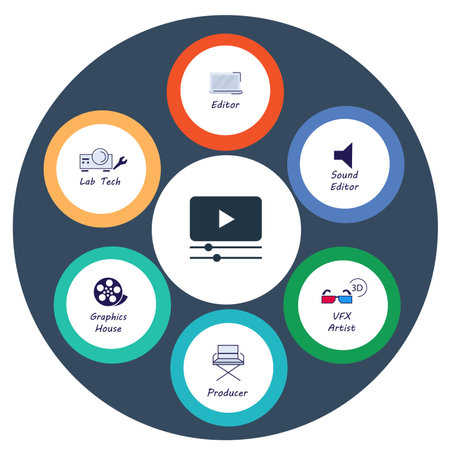 Editor

Sound Editor

3D

VFX Artist

Producer

Graphics House

Lab Tech