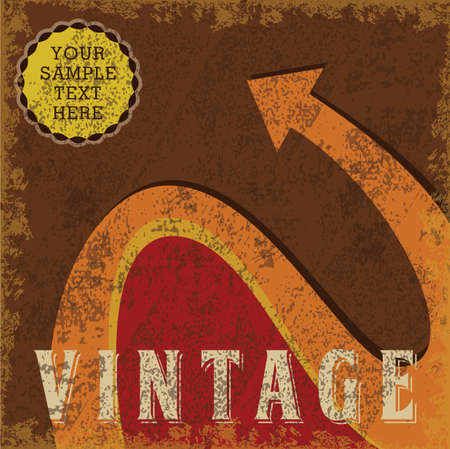 YOUR SAMPLE TEXT HERE

VINTAGE