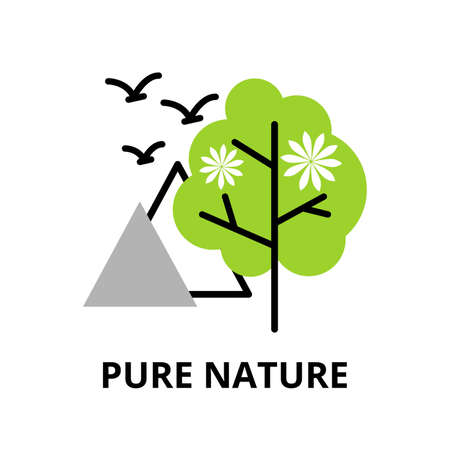 PURE NATURE