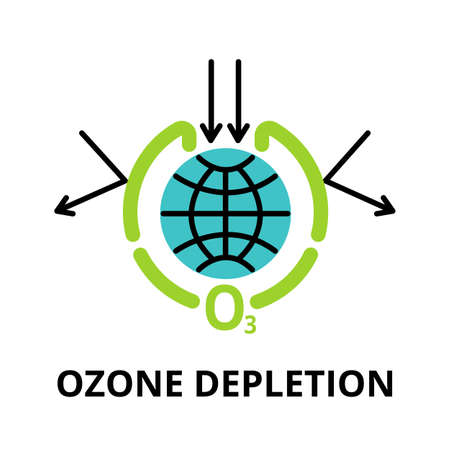 $O_3$

OZONE DEPLETION