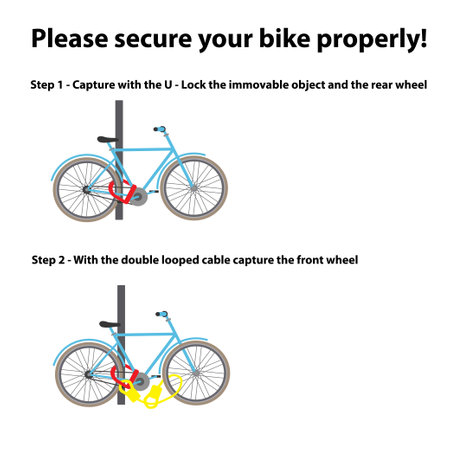 Please secure your bike properly!

Step 1 - Capture with the U - Lock the immovable object and the rear wheel

Step 2 - With the double looped cable capture the front wheel