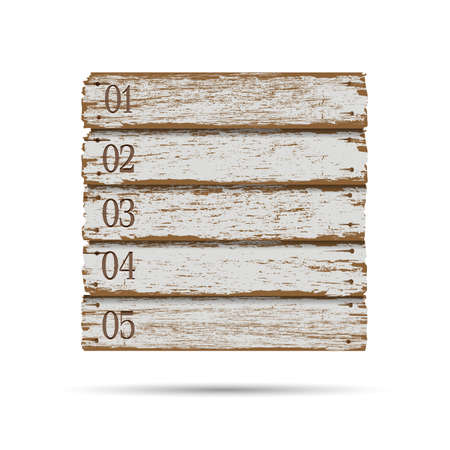 01

02

03

04

05