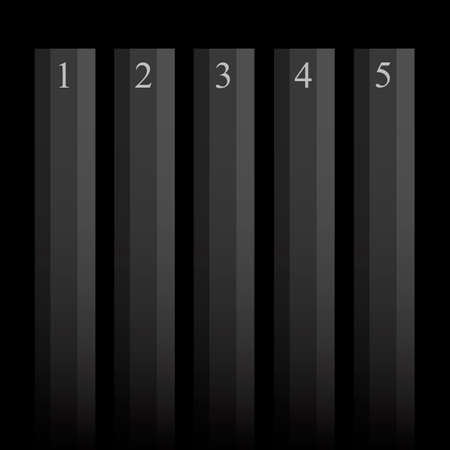 1 2 3 4 5