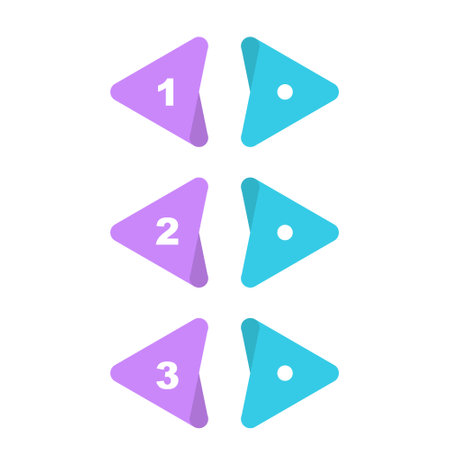 1

2

3