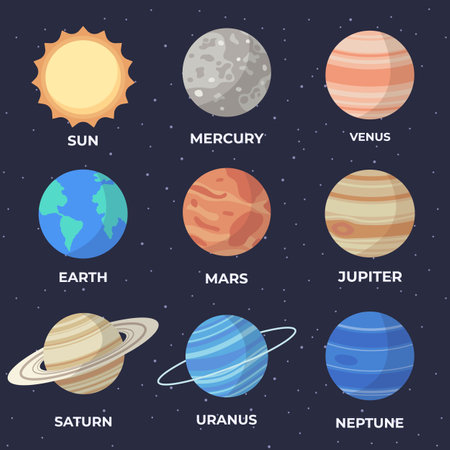 SUN

MERCURY

VENUS

EARTH

MARS

JUPITER

SATURN

URANUS

NEPTUNE