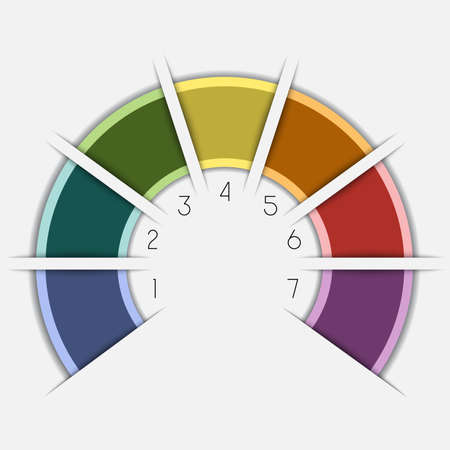 1
2
3
4
5
6
7