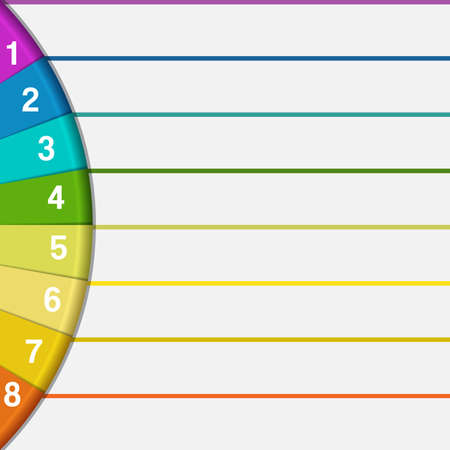 1
2
3
4
5
6
7
8