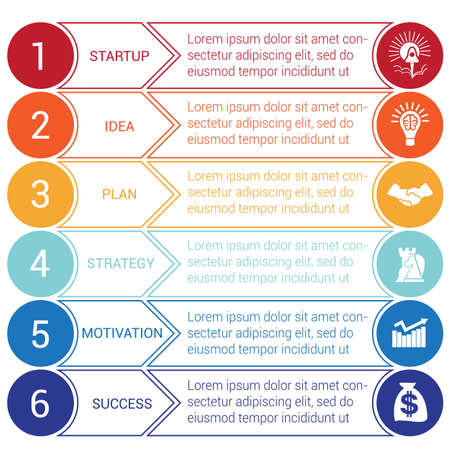 1
STARTUP
Lorem ipsum dolor sit amet consectetur adipiscing elit, sed do eiusmod tempor incididunt ut

2
IDEA
Lorem ipsum dolor sit amet consectetur adipiscing elit, sed do eiusmod tempor incididunt ut

3
PLAN
Lorem ipsum dolor sit amet consectetur adipiscing elit, sed do eiusmod tempor incididunt ut

4
STRATEGY
Lorem ipsum dolor sit amet consectetur adipiscing elit, sed do eiusmod tempor incididunt ut

5
MOTIVATION
Lorem ipsum dolor sit amet consectetur adipiscing elit, sed do eiusmod tempor incididunt ut

6
SUCCESS
Lorem ipsum dolor sit amet consectetur adipiscing elit, sed do eiusmod tempor incididunt ut

$