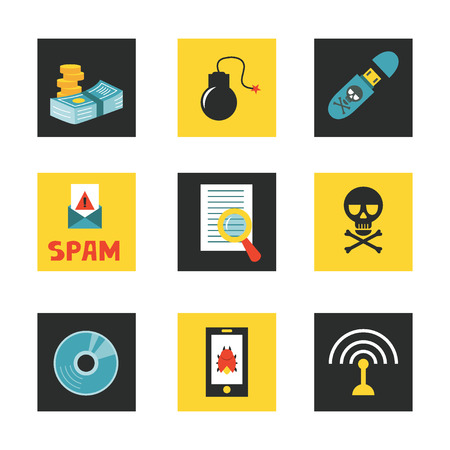 !
SPAM