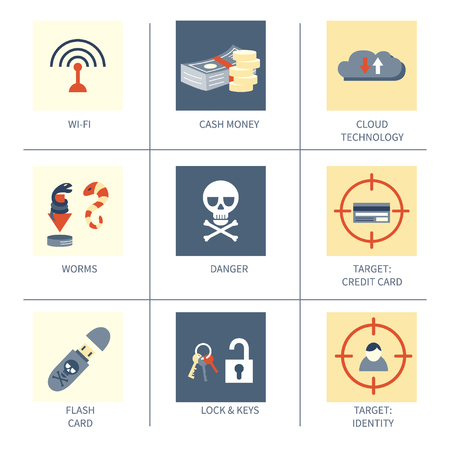 WI-FI

CASH MONEY

CLOUD TECHNOLOGY

WORMS

DANGER

TARGET: CREDIT CARD

FLASH CARD

LOCK & KEYS

TARGET: IDENTITY