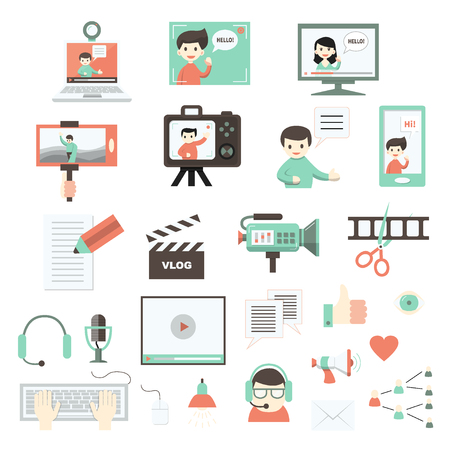 HELLO!

HELLO!

Hi!

VLOG