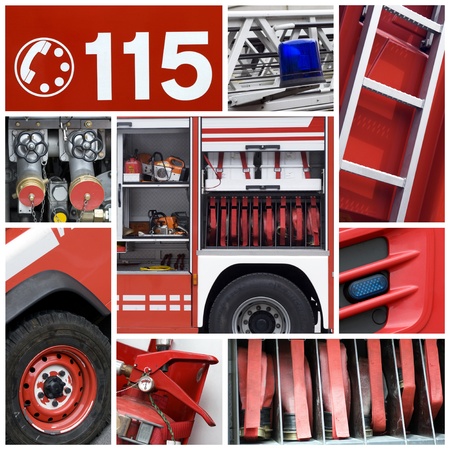 115