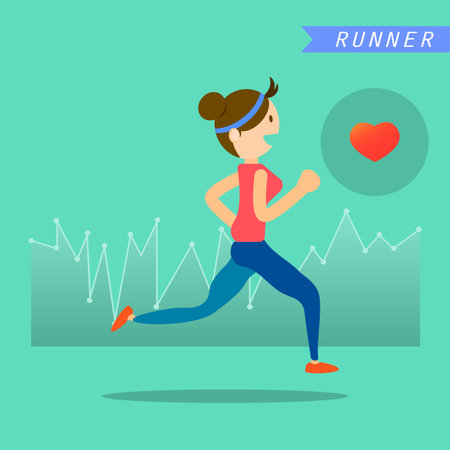 RUNNER