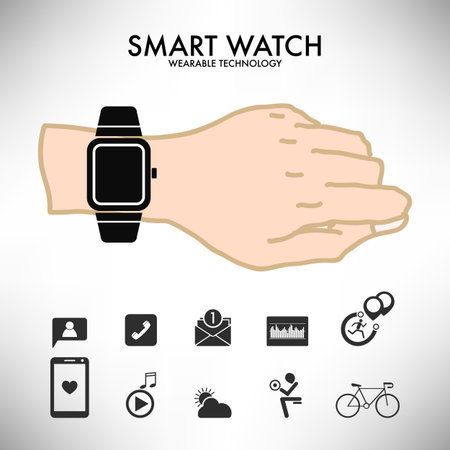 SMART WATCH
WEARABLE TECHNOLOGY

1