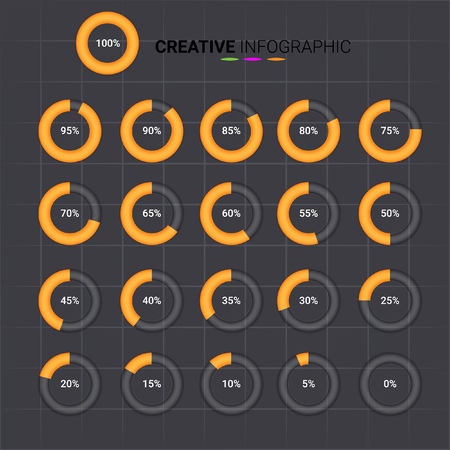 100%

CREATIVE INFOGRAPHIC

95%
90%
85%
80%
75%
70%
65%
60%
55%
50%
45%
40%
35%
30%
25%
20%
15%
10%
5%
0%