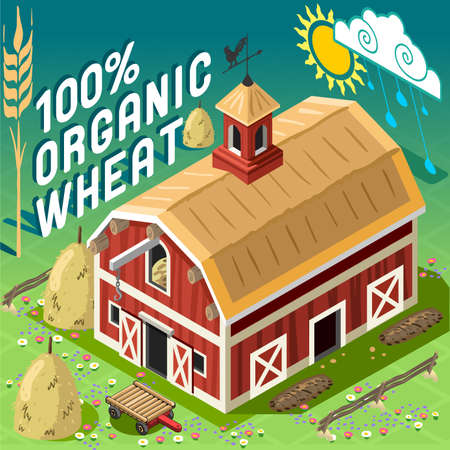 100%
ORGANIC
WHEAT