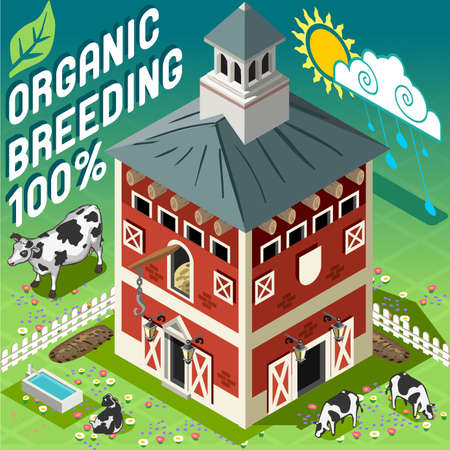 ORGANIC
BREEDING
100%