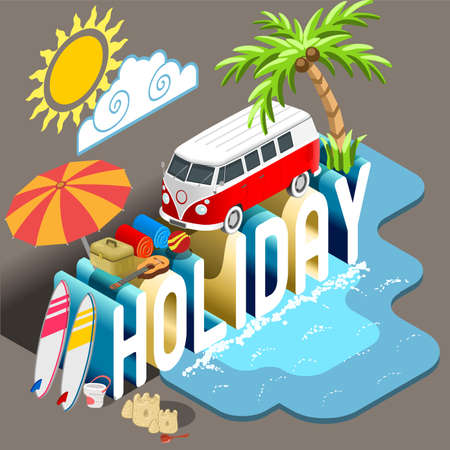 HOLIDAY