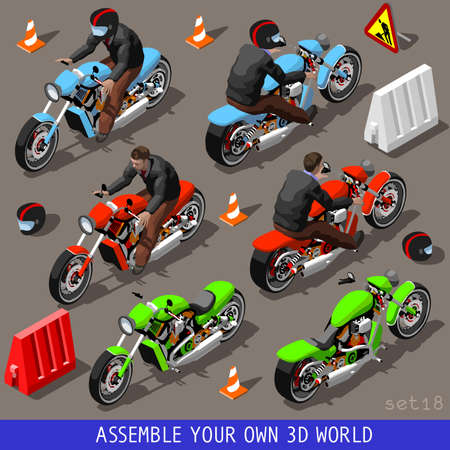 set18

ASSEMBLE YOUR OWN 3D WORLD