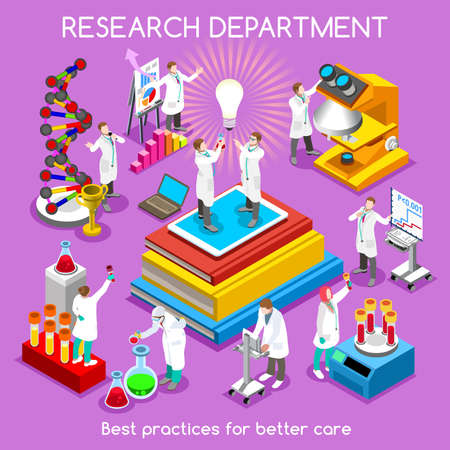 RESEARCH DEPARTMENT

P<0.001

Best practices for better care