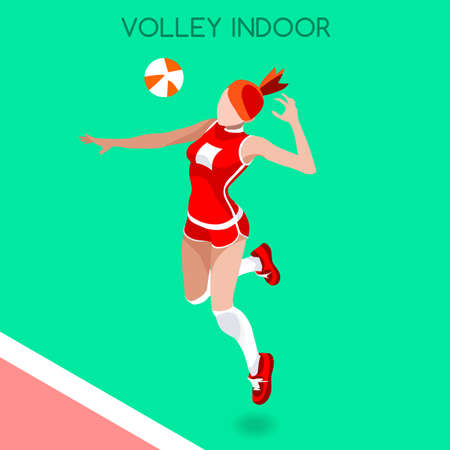 VOLLEY INDOOR