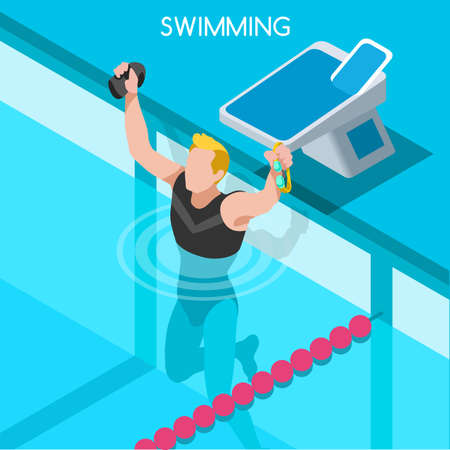 SWIMMING